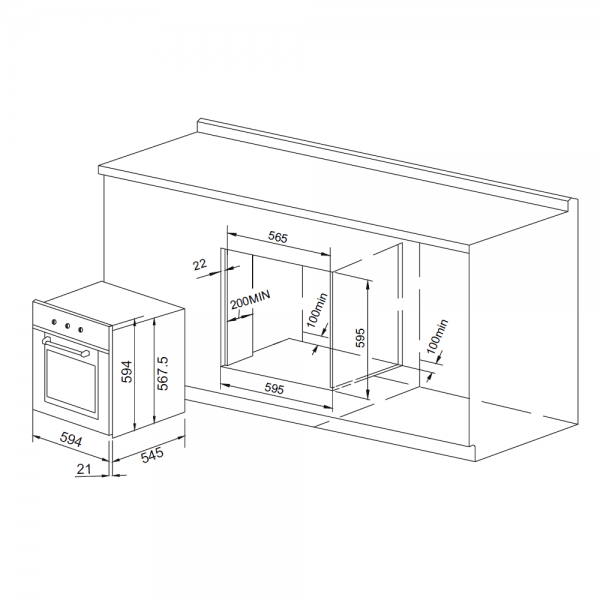 565
22
200MIN
100min
595
100min
595
594
567.5
594
545
21