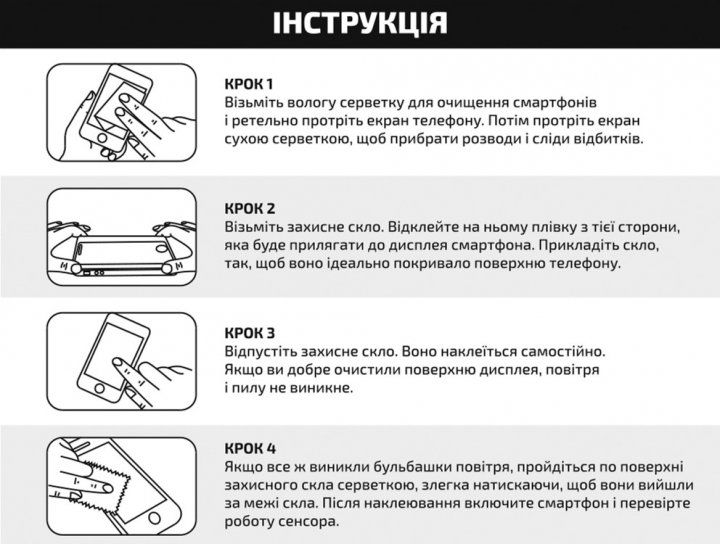 ІНСТРУКЦІЯ

КРОК 1
Візьміть вологу серветку для очищення смартфонів і ретельно протріть екран телефону. Потім протріть екран сухою серветкою, щоб прибрати розводи і сліди відбитків.

КРОК 2
Візьміть захисне скло. Відклейте на ньому плівку з тієї сторони, яка буде прилягати до дисплея смартфона. Прикладіть скло, так, щоб воно ідеально покривало поверхню телефону.

КРОК 3
Відпустіть захисне скло. Воно наклеїться самостійно. Якщо ви добре очистили поверхню дисплея, повітря і пилу не виникне.

КРОК 4
Якщо все ж виникли бульбашки повітря, пройдіться по поверхні захисного скла серветкою, злегка натискаючи, щоб вони вийшли за межі скла. Після наклеювання включите смартфон і перевірте роботу сенсора.