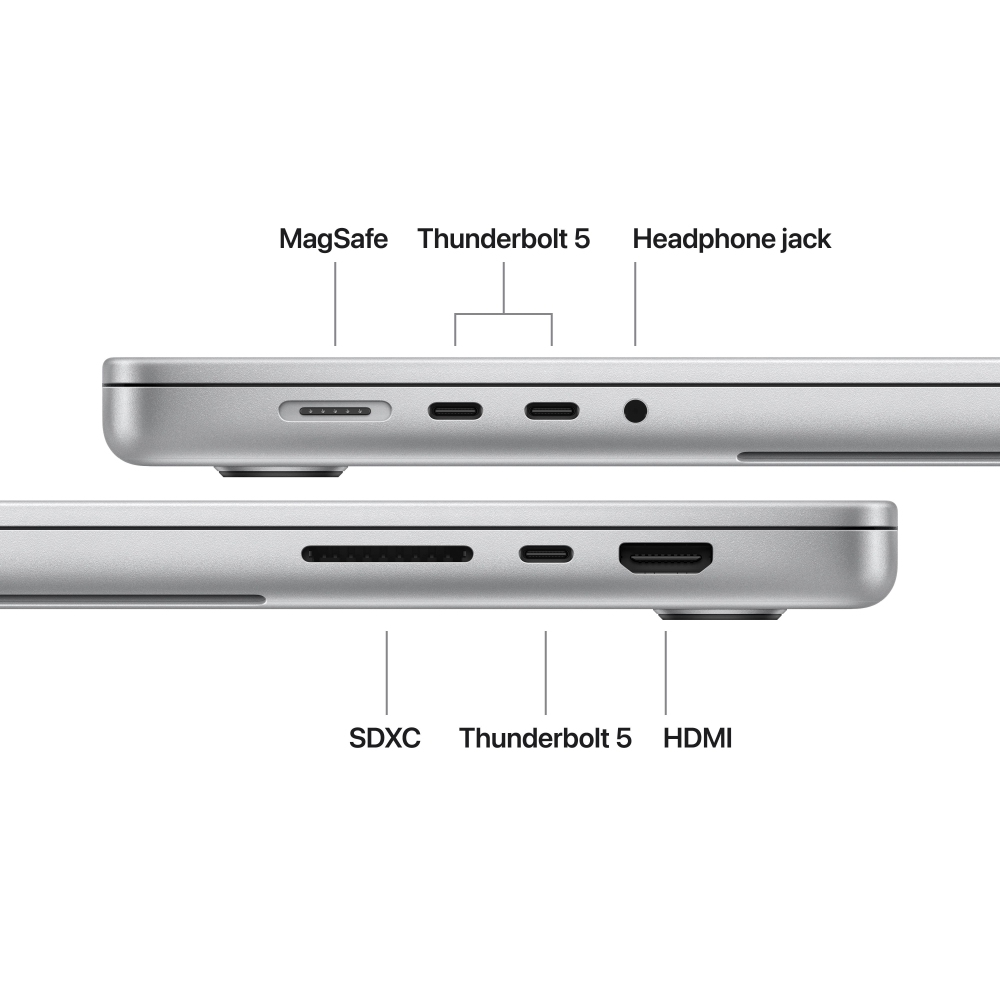 MagSafe Thunderbolt 5 Headphone jack

SDXC Thunderbolt 5 HDMI