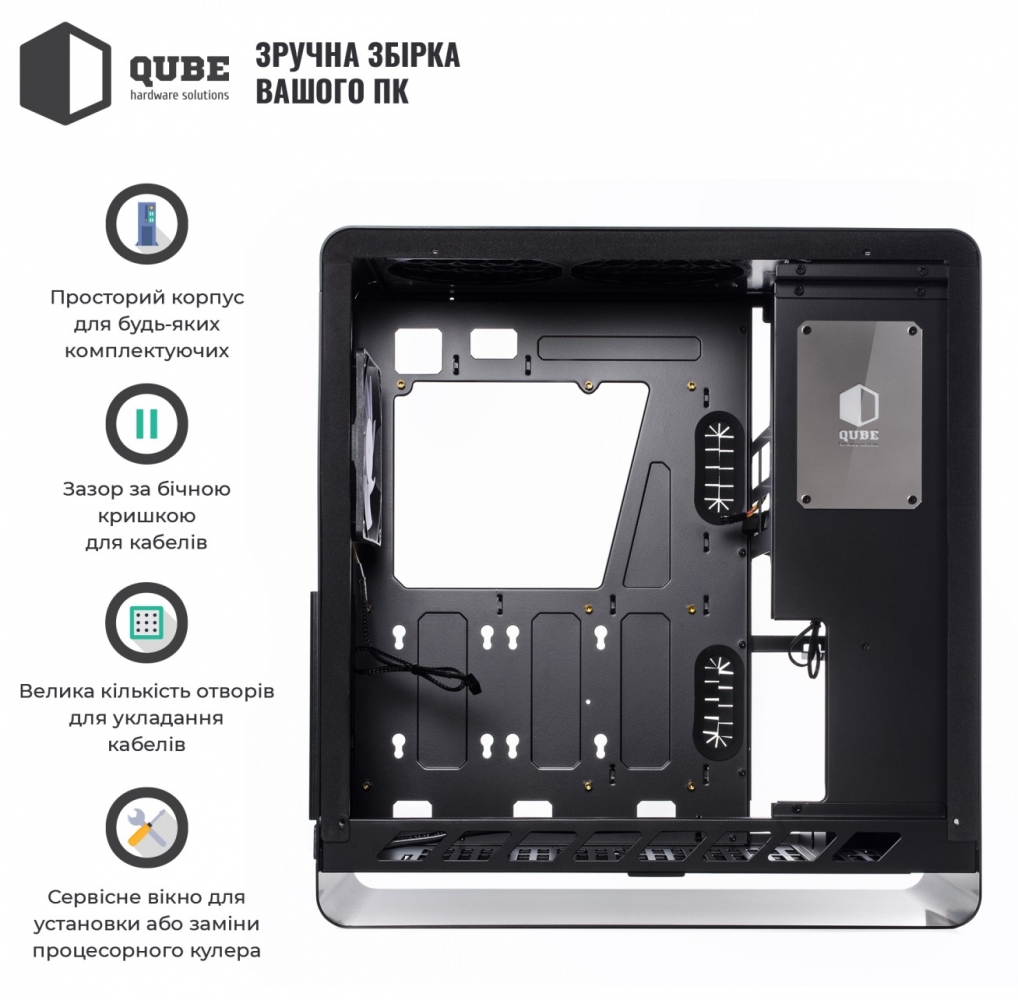 QUBE
hardware solutions

ЗРУЧНА ЗБІРКА
ВАШОГО ПК

Просторий корпус для будь-яких комплектуючих

Зазор за бічною кришкою для кабелів

Велика кількість отворів для укладання кабелів

Сервісне вікно для установки або заміни процесорного кулера

QUBE
hardware solutions