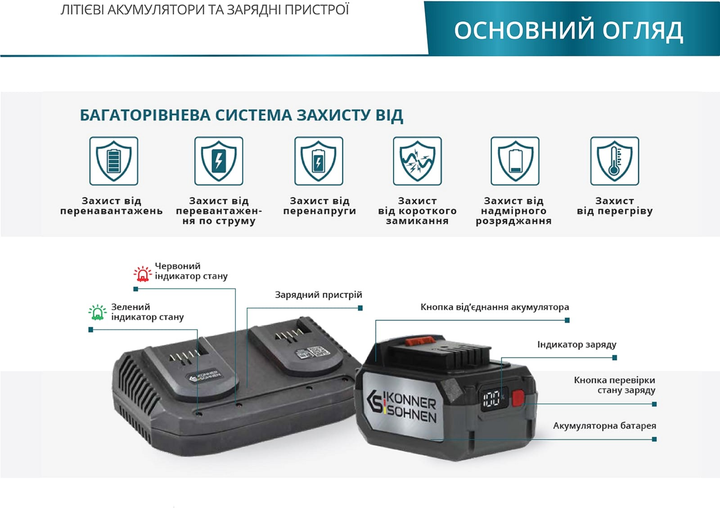 ЛІТІЄВІ АКУМУЛЯТОРИ ТА ЗАРЯДНІ ПРИСТРОЇ

ОСНОВНИЙ ОГЛЯД

БАГАТОРІВНЕВА СИСТЕМА ЗАХИСТУ ВІД

Захист від перенавантажень

Захист від перевантаження по струму

Захист від перенапруги

Захист від короткого замикання

Захист від надмірного розряджання

Захист від перегріву

Червоний індикатор стану

Зелений індикатор стану

Зарядний пристрій

Кнопка від'єднання акумулятора

Індикатор заряду

Кнопка перевірки стану заряду

Акумуляторна батарея

KONNER SOHNEN

KONNER SOHNEN

100