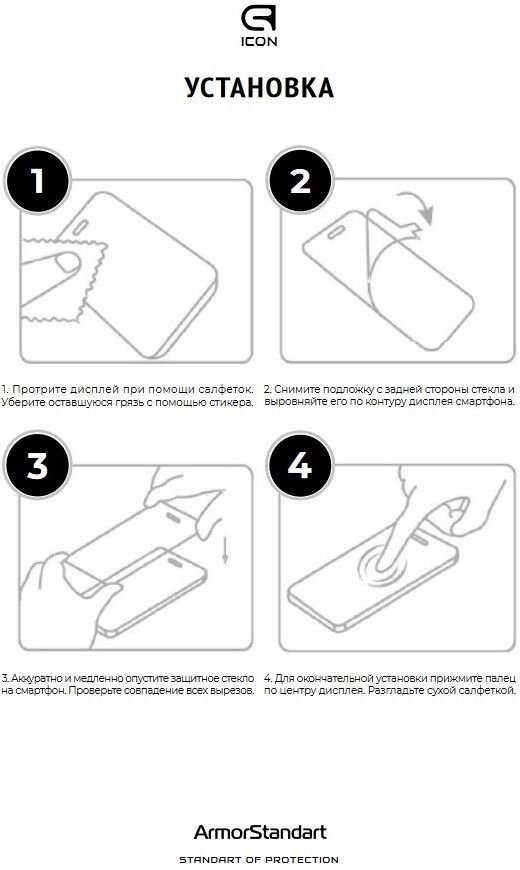 ICON

УСТАНОВКА

1

2

1. Протрите дисплей при помощи салфеток. Уберите оставшуюся грязь с помощью стикера.

2. Снимите подложку с задней стороны стекла и выровняйте его по контуру дисплея смартфона.

3

4

3. Аккуратно и медленно опустите защитное стекло на смартфон. Проверьте совпадение всех вырезов.

4. Для окончательной установки прижмите палец по центру дисплея. Разгладьте сухой салфеткой.

ArmorStandart

STANDART OF PROTECTION