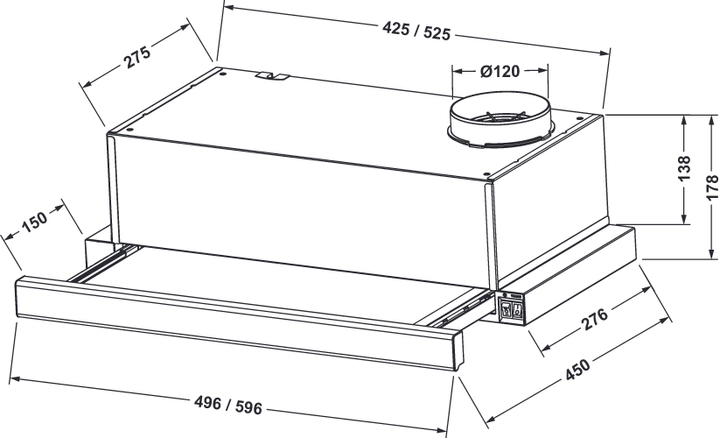 425 / 525
275
Ø120
138
178
150
276
450
496 / 596