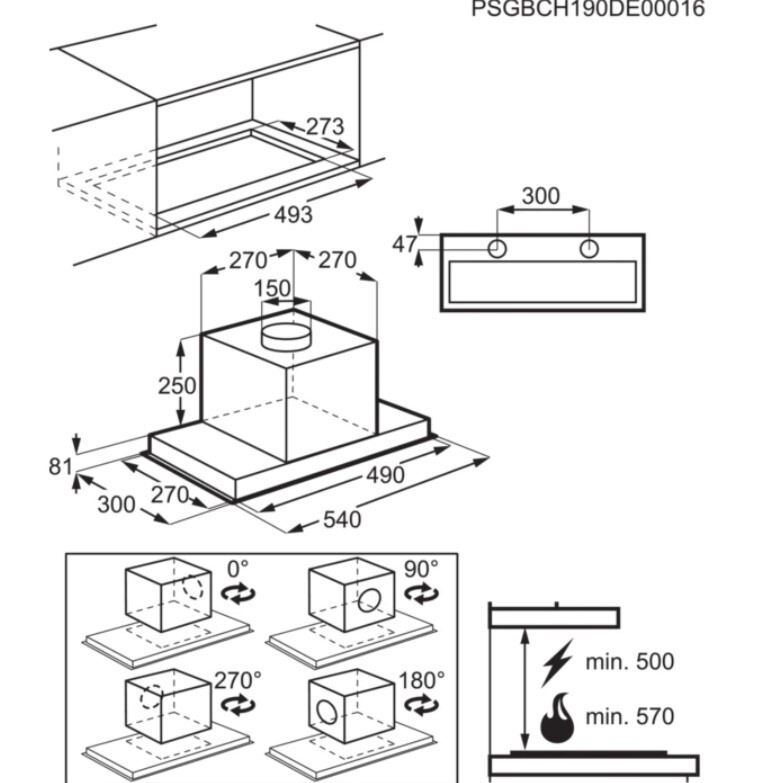 PSGBCH190DE00016

273

493

300

47

270

270

150

250

81

300

270

490

540

0°

90°

270°

180°

min. 500

min. 570