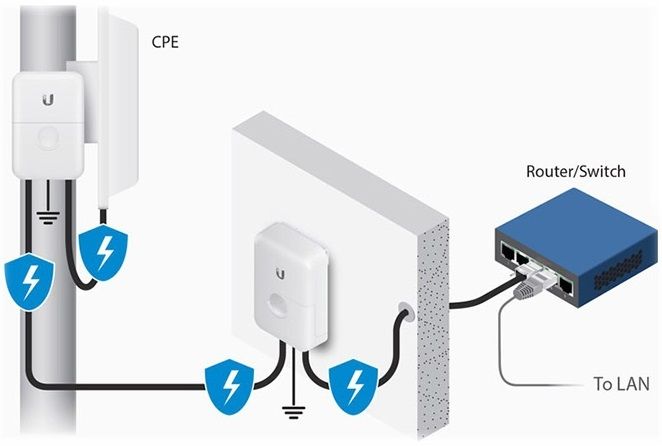 CPE

Router/Switch

To LAN