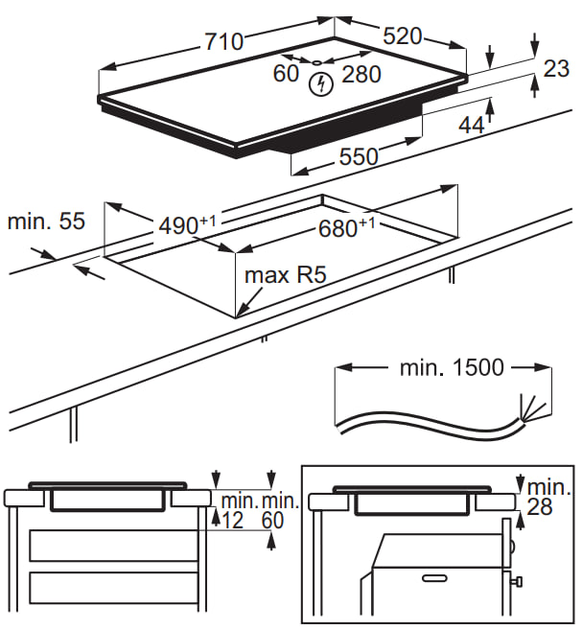 710
520
60
280
23
44
550
min. 55
$490^{+1}$
$680^{+1}$
max R5
min. 1500
min.
12
min.
60
min.
28