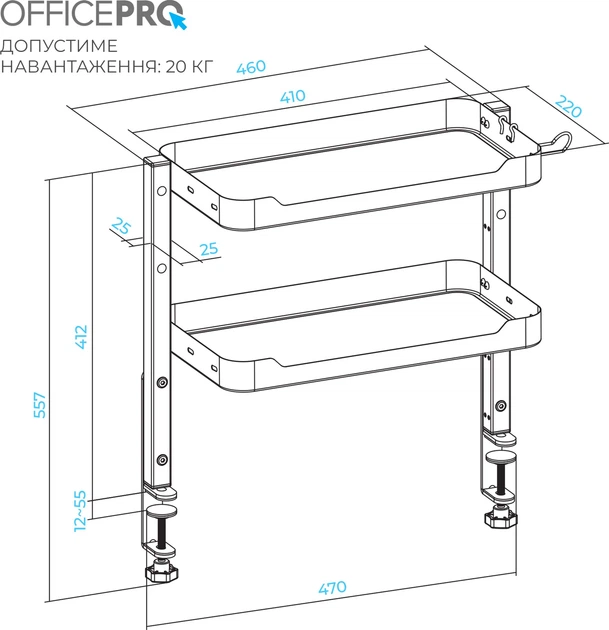 OFFICEPRO

ДОПУСТИМЕ НАВАНТАЖЕННЯ: 20 КГ

460

410

220

25

25

412

557

12~55

470