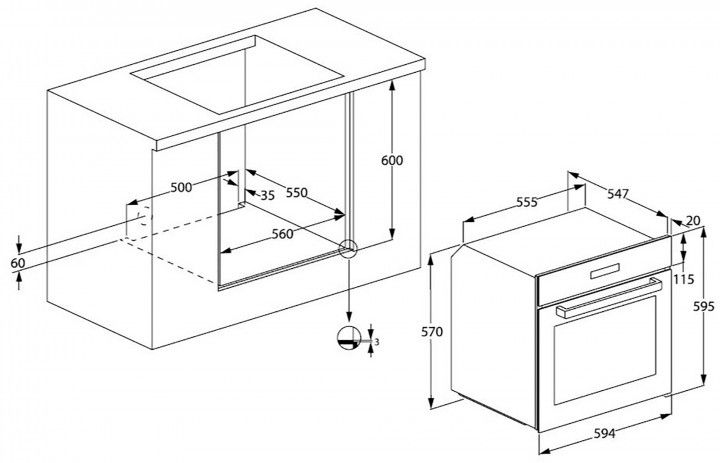 600
500
35
550
560
60
3
555
547
20
115
595
570
594