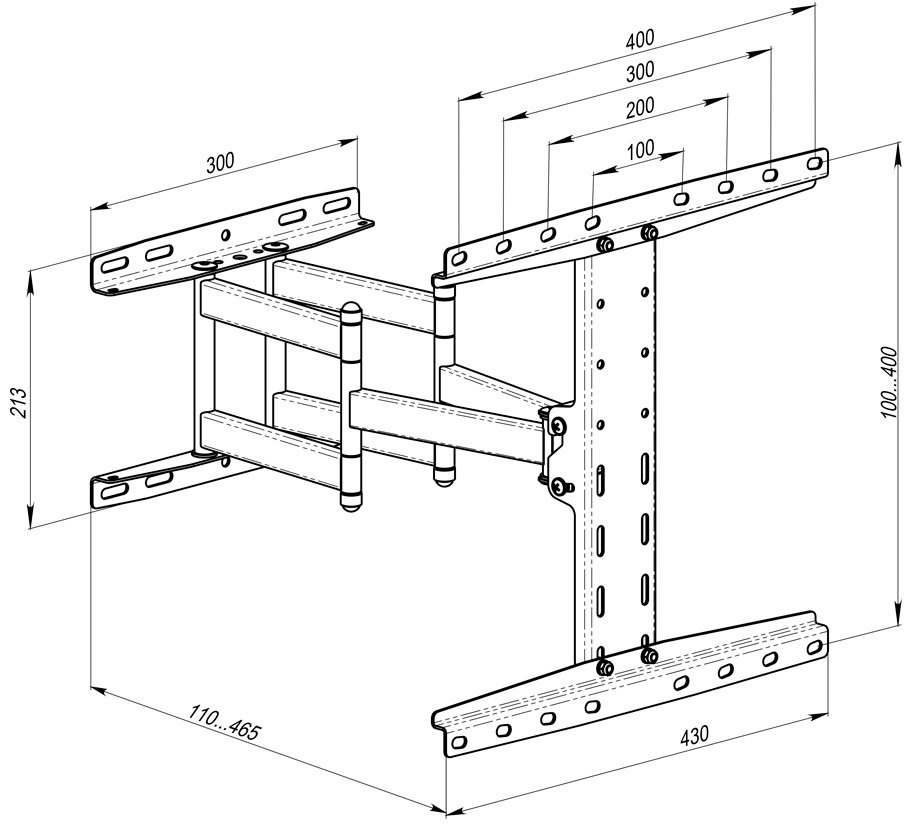 400
300
200
100
300
213
100...400
110...465
430