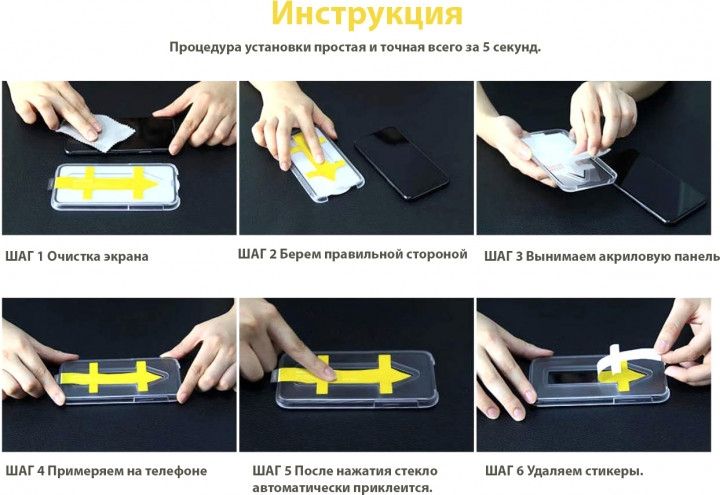 Инструкция

Процедура установки простая и точная всего за 5 секунд.

ШАГ 1 Очистка экрана

ШАГ 2 Берем правильной стороной

ШАГ 3 Вынимаем акриловую панель

ШАГ 4 Примеряем на телефоне

ШАГ 5 После нажатия стекло автоматически приклеится.

ШАГ 6 Удаляем стикеры.