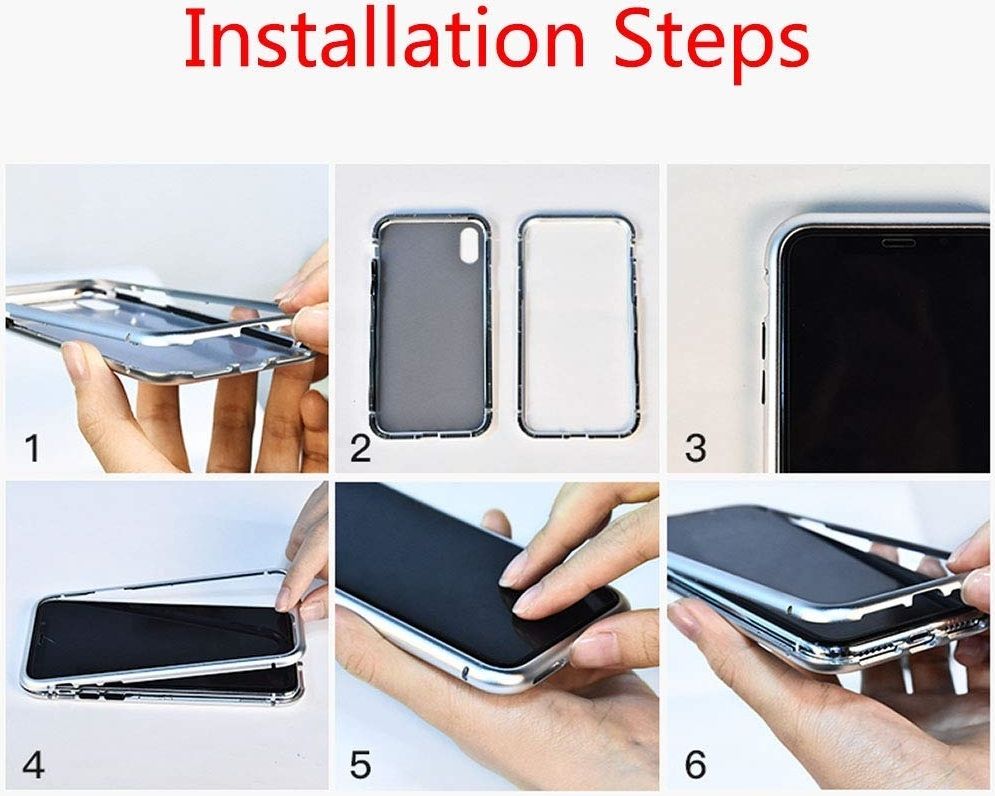 Installation Steps

1

2

3

4

5

6