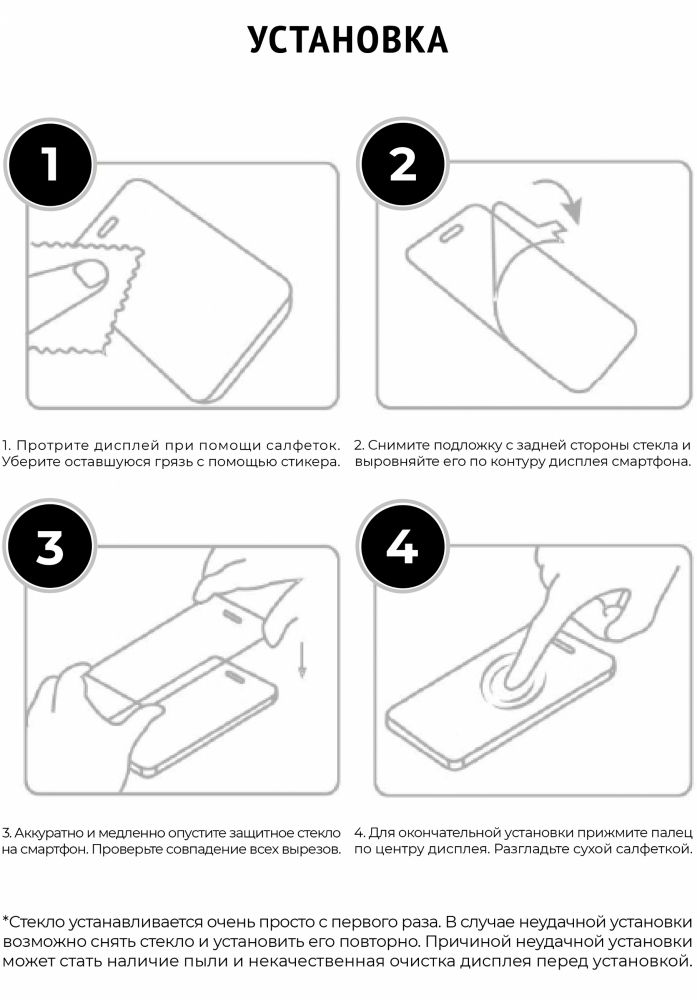 УСТАНОВКА

1

2

1. Протрите дисплей при помощи салфеток. Уберите оставшуюся грязь с помощью стикера.

2. Снимите подложку с задней стороны стекла и выровняйте его по контуру дисплея смартфона.

3

4

3. Аккуратно и медленно опустите защитное стекло на смартфон. Проверьте совпадение всех вырезов.

4. Для окончательной установки прижмите палец по центру дисплея. Разгладьте сухой салфеткой.

*Стекло устанавливается очень просто с первого раза. В случае неудачной установки возможно снять стекло и установить его повторно. Причиной неудачной установки может стать наличие пыли и некачественная очистка дисплея перед установкой.