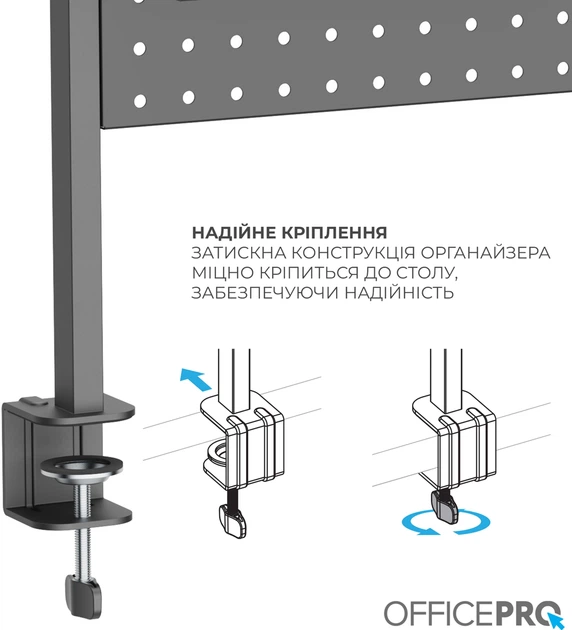 НАДІЙНЕ КРІПЛЕННЯ
ЗАТИСКНА КОНСТРУКЦІЯ ОРГАНАЙЗЕРА МІЦНО КРІПИТЬСЯ ДО СТОЛУ, ЗАБЕЗПЕЧУЮЧИ НАДІЙНІСТЬ

OFFICEPRO