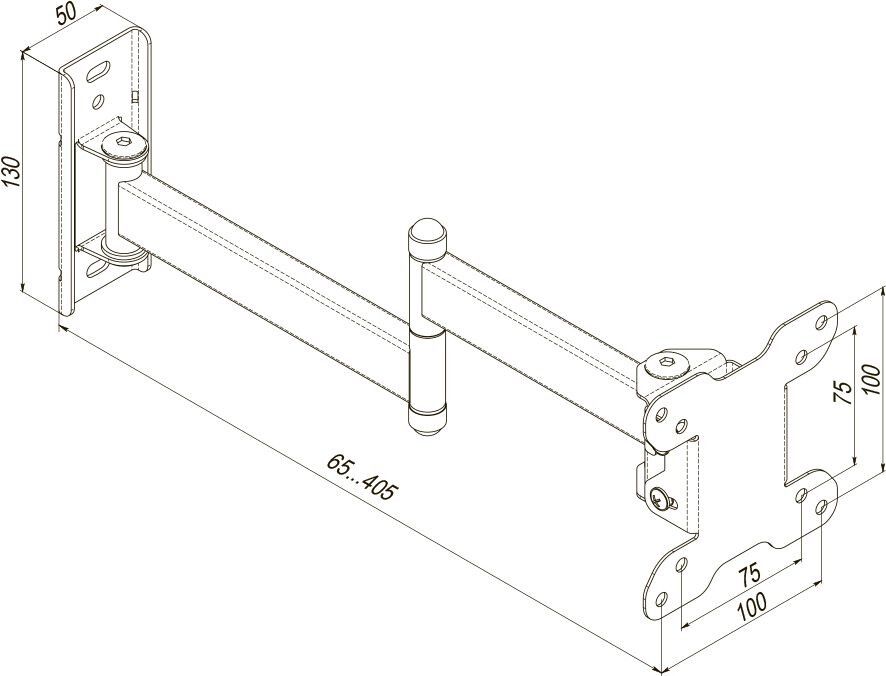 50
130
65...405
75
100
75
100