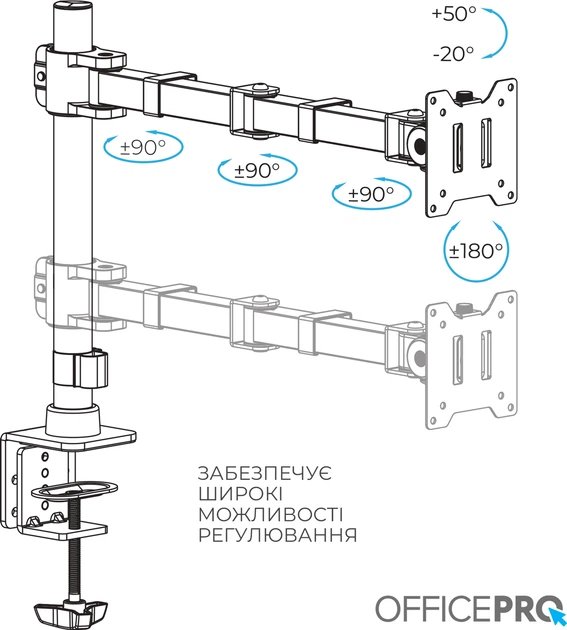 +50°

-20°

±90°

±90°

±90°

±180°

ЗАБЕЗПЕЧУЄ
ШИРОКІ
МОЖЛИВОСТІ
РЕГУЛЮВАННЯ

OFFICEPRO