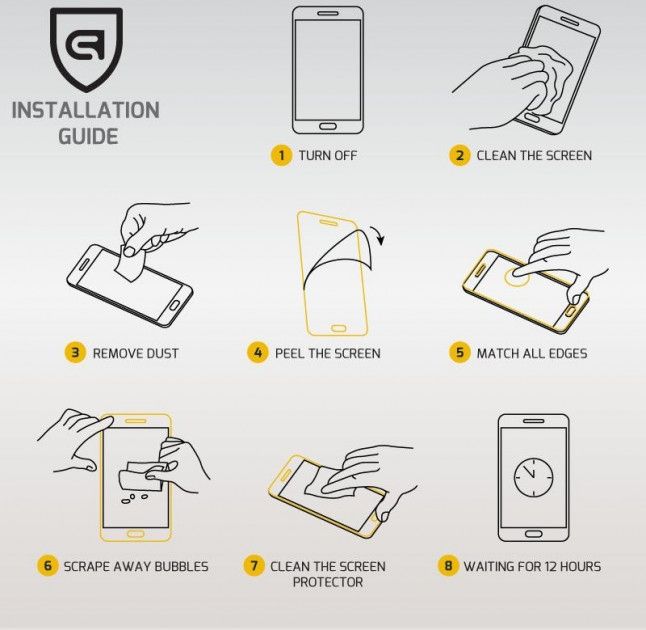 INSTALLATION GUIDE

1 TURN OFF

2 CLEAN THE SCREEN

3 REMOVE DUST

4 PEEL THE SCREEN

5 MATCH ALL EDGES

6 SCRAPE AWAY BUBBLES

7 CLEAN THE SCREEN PROTECTOR

8 WAITING FOR 12 HOURS