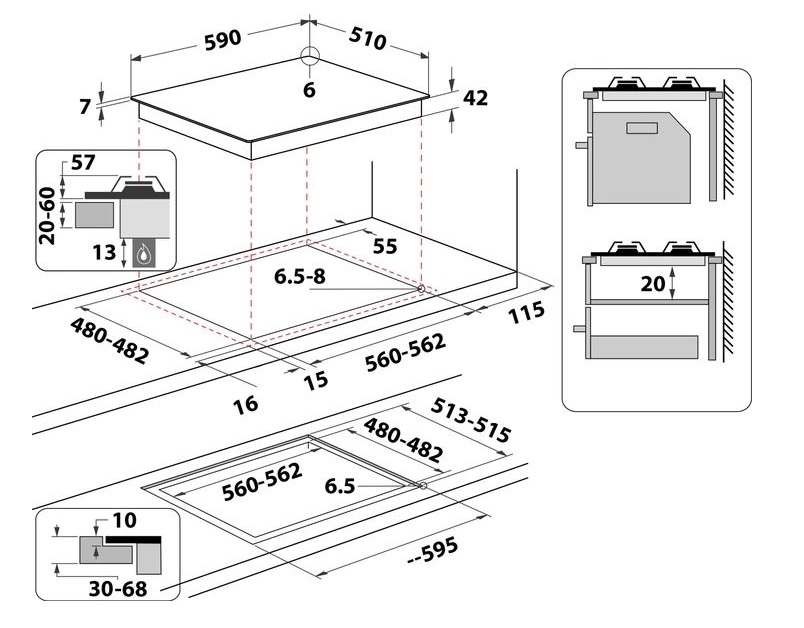 590
510
6
7
42
57
20-60
13
55
6.5-8
115
480-482
560-562
15
16
20
513-515
480-482
560-562
6.5
--595
10
30-68