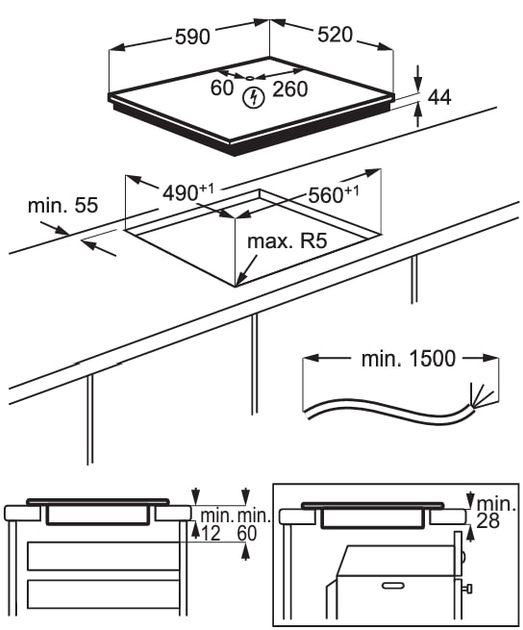 590
520
60
260
44
$490^{+1}$
$560^{+1}$
min. 55
max. R5
min. 1500
min.
12
min.
60
min.
28