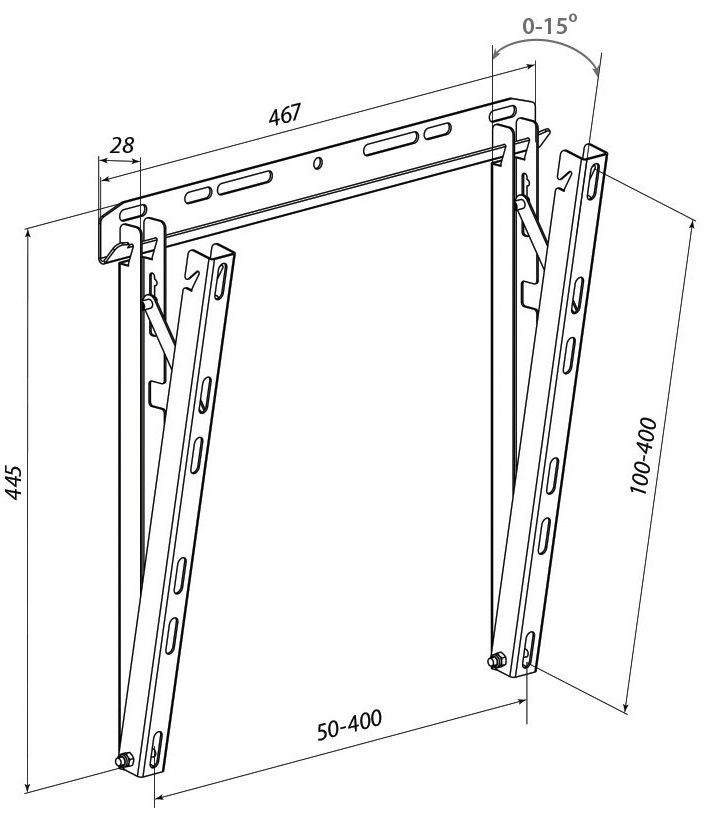 0-15°
467
28
445
100-400
50-400