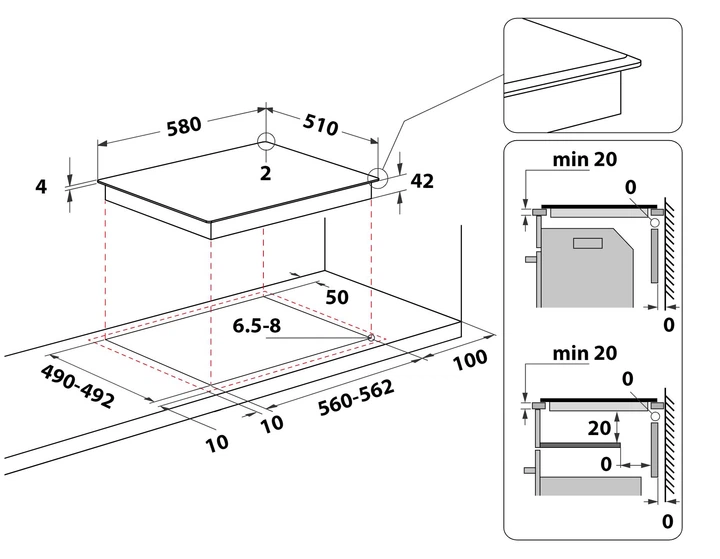 580
510
4
2
42
50
6.5-8
100
490-492
560-562
10
10
min 20
0
0
min 20
0
20
0
0