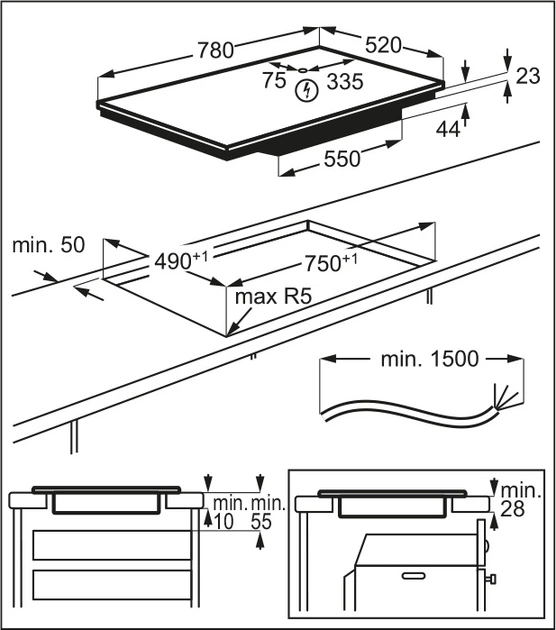 780
520
75
335
23
44
550

min. 50
$490^{+1}$
$750^{+1}$
max R5

min. 1500

min.
10
min.
55

min.
28