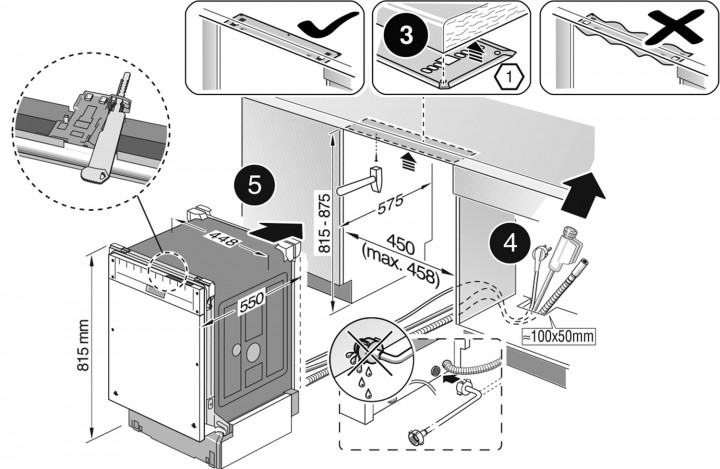 3
1
5
448
550
815 mm
815 - 875
575
450
(max. 458)
4
≈100x50mm