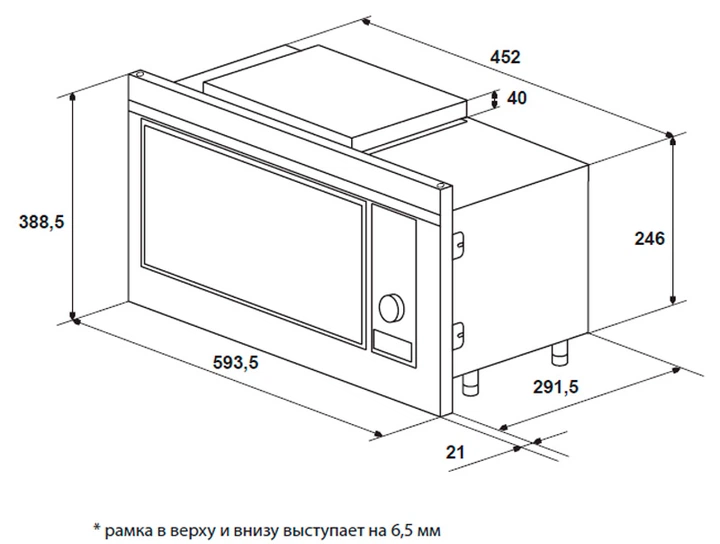 452

40

388,5

246

593,5

291,5

21

* рамка в верху и внизу выступает на 6,5 мм