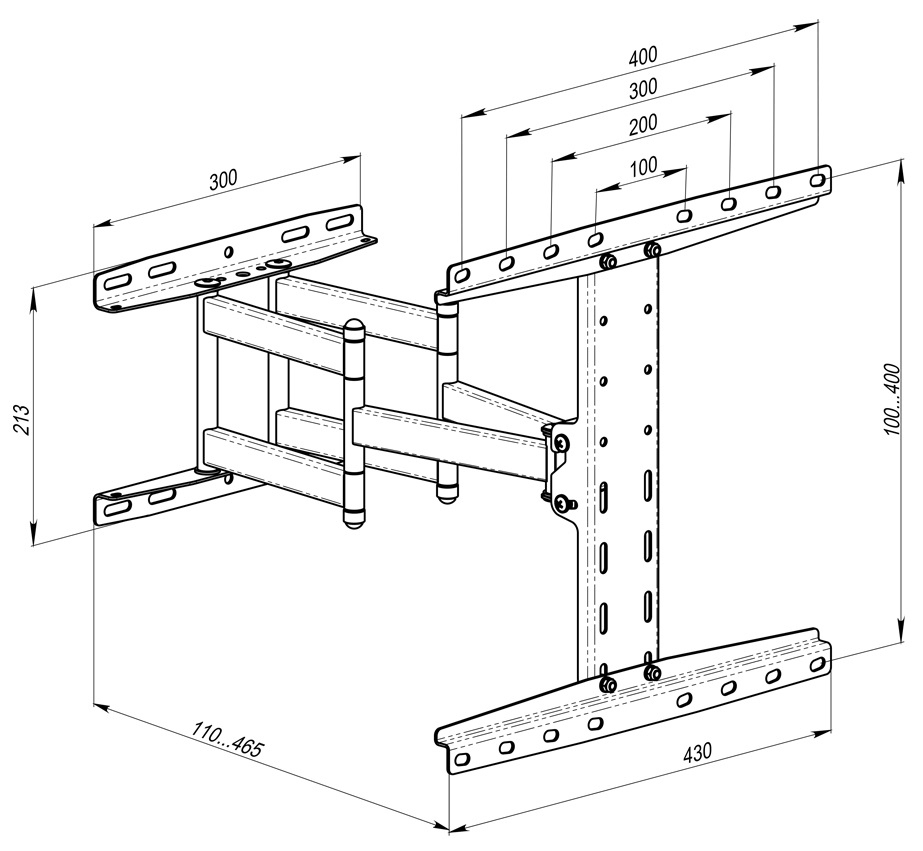 400
300
200
100
300
213
100...400
110...465
430