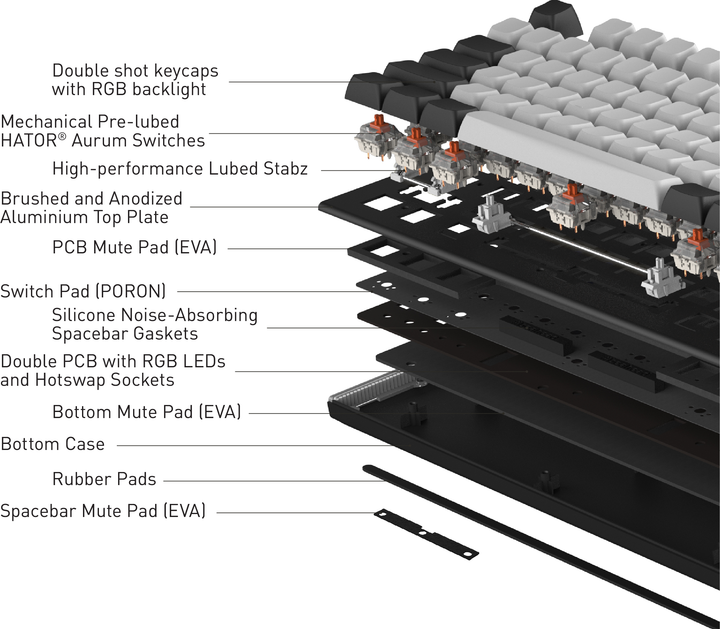 Double shot keycaps
with RGB backlight

Mechanical Pre-lubed
HATOR® Aurum Switches

High-performance Lubed Stabz

Brushed and Anodized
Aluminium Top Plate

PCB Mute Pad (EVA)

Switch Pad (PORON)

Silicone Noise-Absorbing
Spacebar Gaskets

Double PCB with RGB LEDs
and Hotswap Sockets

Bottom Mute Pad (EVA)

Bottom Case

Rubber Pads

Spacebar Mute Pad (EVA)