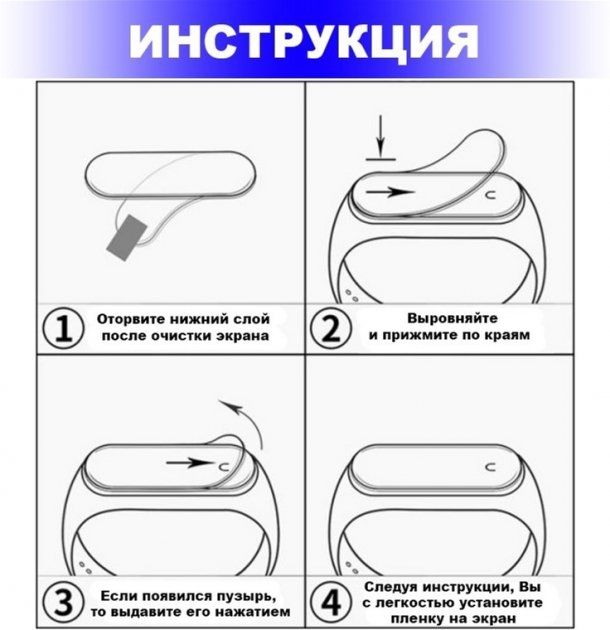 ИНСТРУКЦИЯ

1 Оторвите нижний слой после очистки экрана

2 Выровняйте и прижмите по краям

3 Если появился пузырь, то выдавите его нажатием

4 Следуя инструкции, Вы с легкостью установите пленку на экран