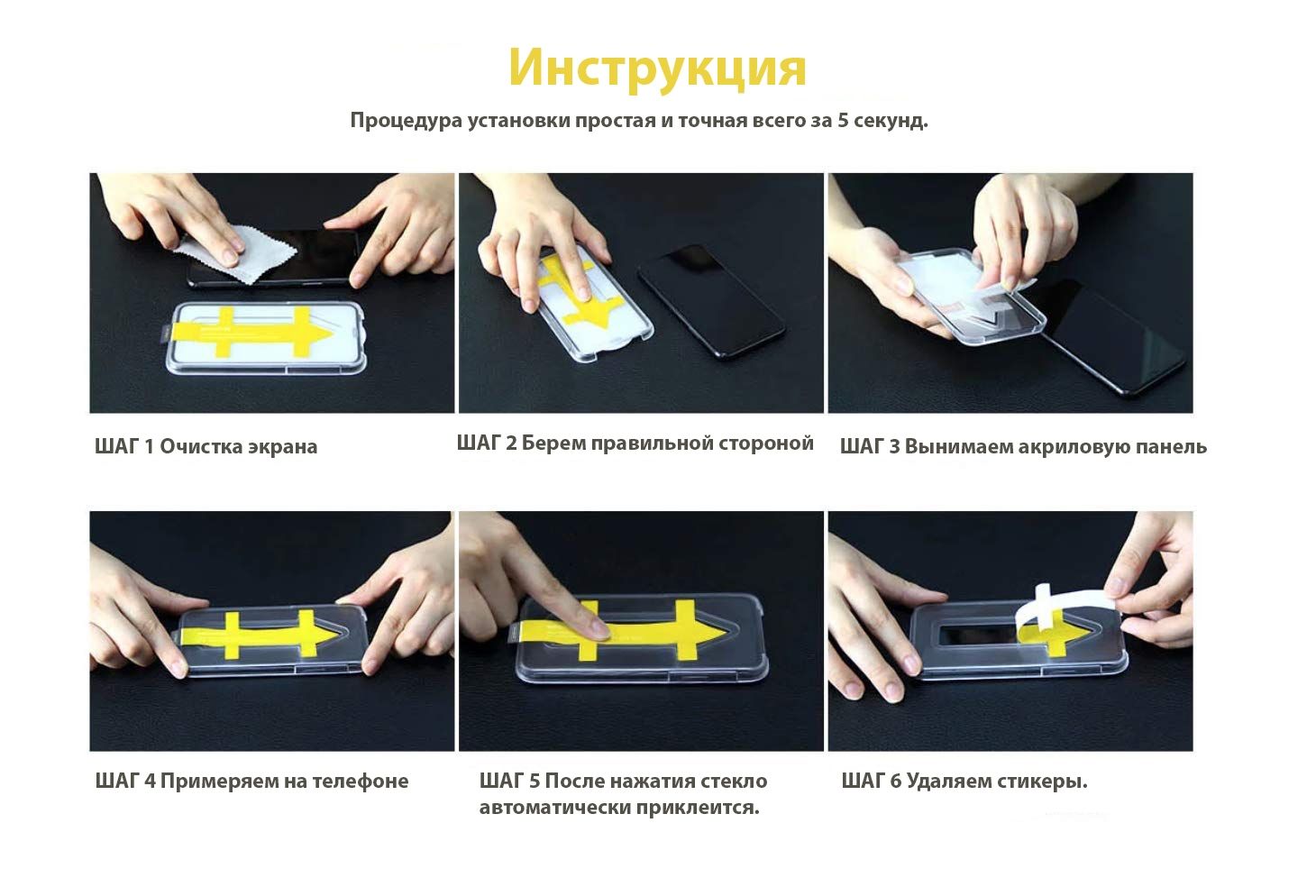 Инструкция

Процедура установки простая и точная всего за 5 секунд.

ШАГ 1 Очистка экрана

ШАГ 2 Берем правильной стороной

ШАГ 3 Вынимаем акриловую панель

ШАГ 4 Примеряем на телефоне

ШАГ 5 После нажатия стекло автоматически приклеится.

ШАГ 6 Удаляем стикеры.