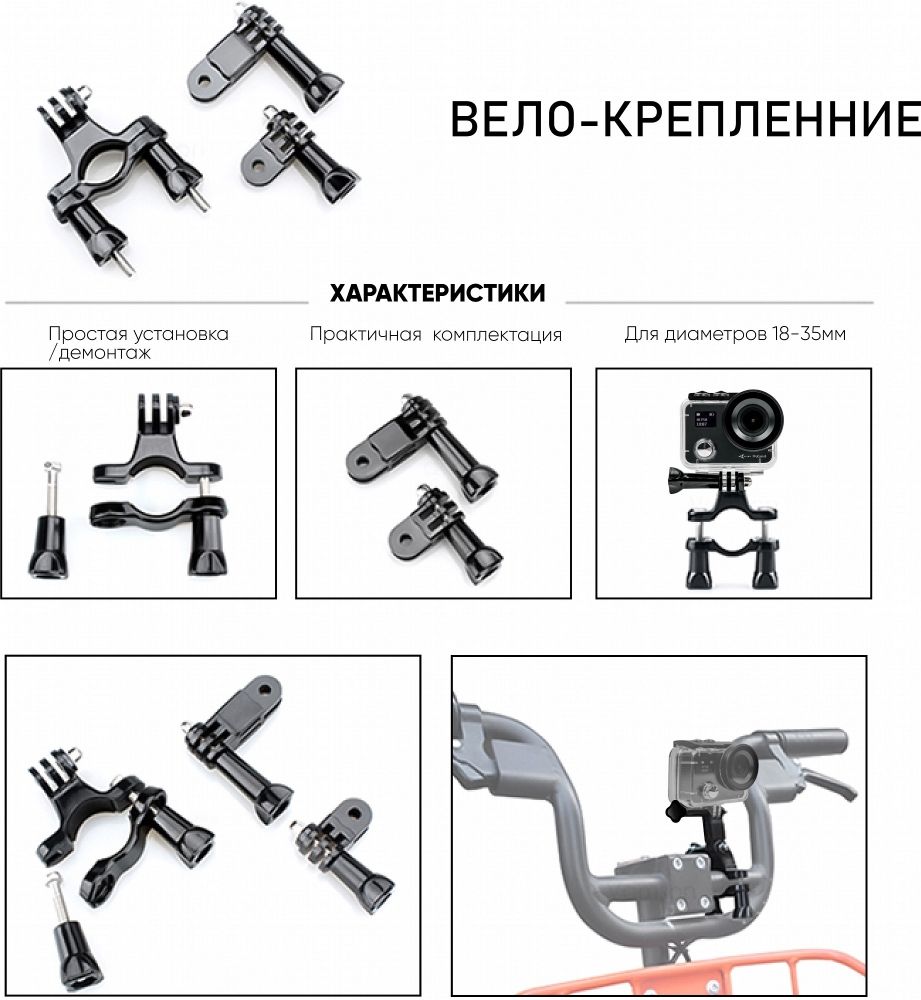 ВЕЛО-КРЕПЛЕННИЕ

ХАРАКТЕРИСТИКИ

Простая установка /демонтаж

Практичная комплектация

Для диаметров 18-35мм