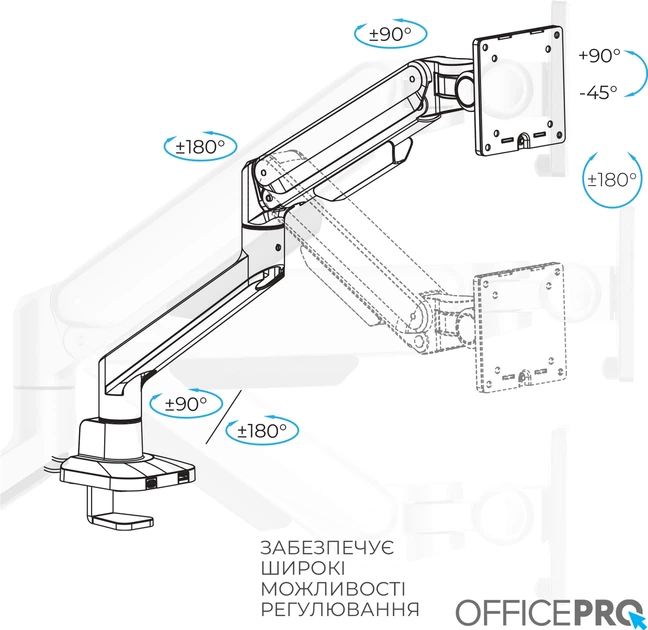 ±90°

+90°

-45°

±180°

±180°

±90°

±180°

ЗАБЕЗПЕЧУЄ
ШИРОКІ
МОЖЛИВОСТІ
РЕГУЛЮВАННЯ

OFFICEPRO