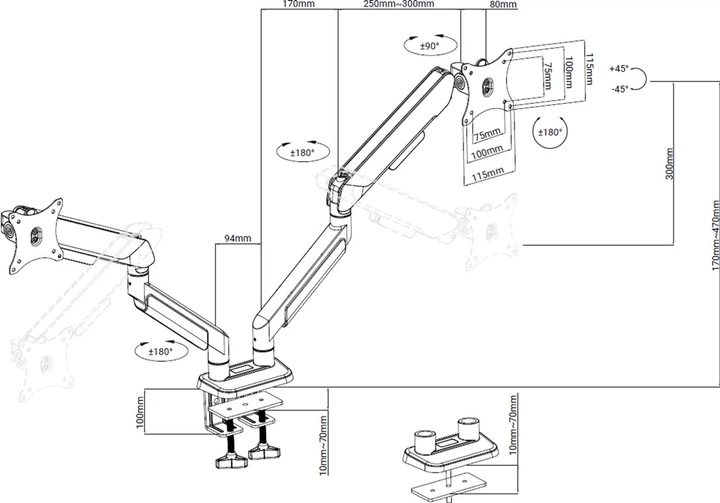 170mm
250mm~300mm
80mm
±90°
115mm
100mm
75mm
+45°
-45°
75mm
100mm
115mm
±180°
±180°
300mm
170mm~470mm
94mm
±180°
100mm
10mm~70mm
10mm~70mm